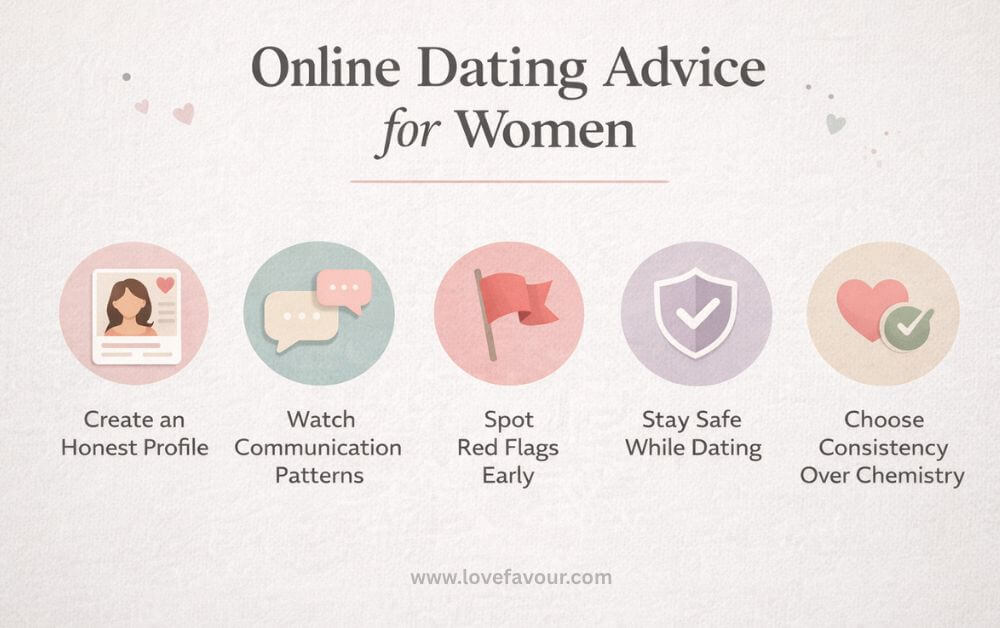 Online Dating Advice
for Women

Create an Honest Profile

Watch Communication Patterns

Spot Red Flags Early

Stay Safe While Dating

Choose Consistency Over Chemistry

www.lovefavour.com